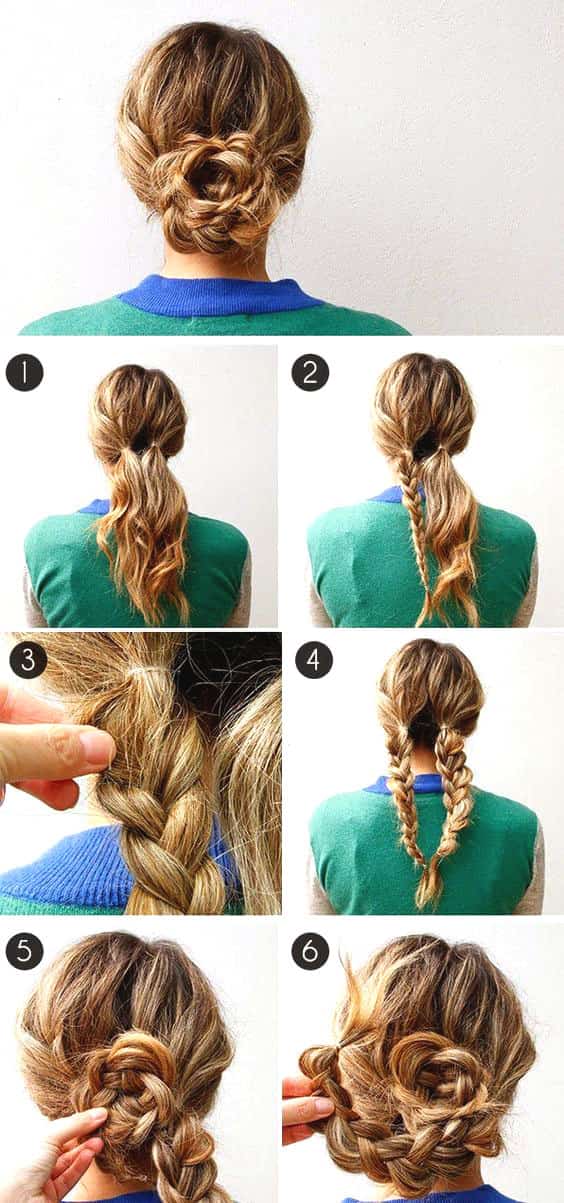 1

2

3

4

5

6